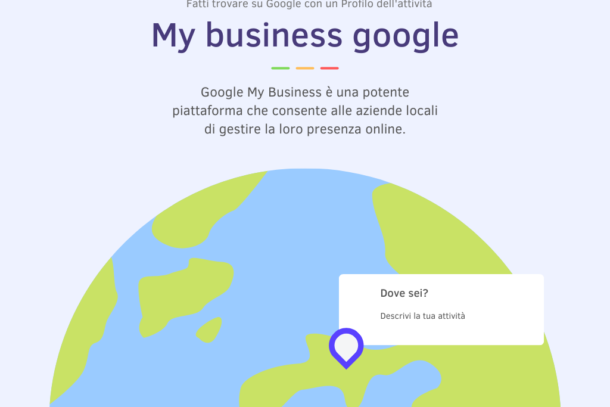 Fatti trovare su Google con un Profilo dell'attività

My business google

Google My Business è una potente piattaforma che consente alle aziende locali di gestire la loro presenza online.

Dove sei?

Descrivi la tua attività