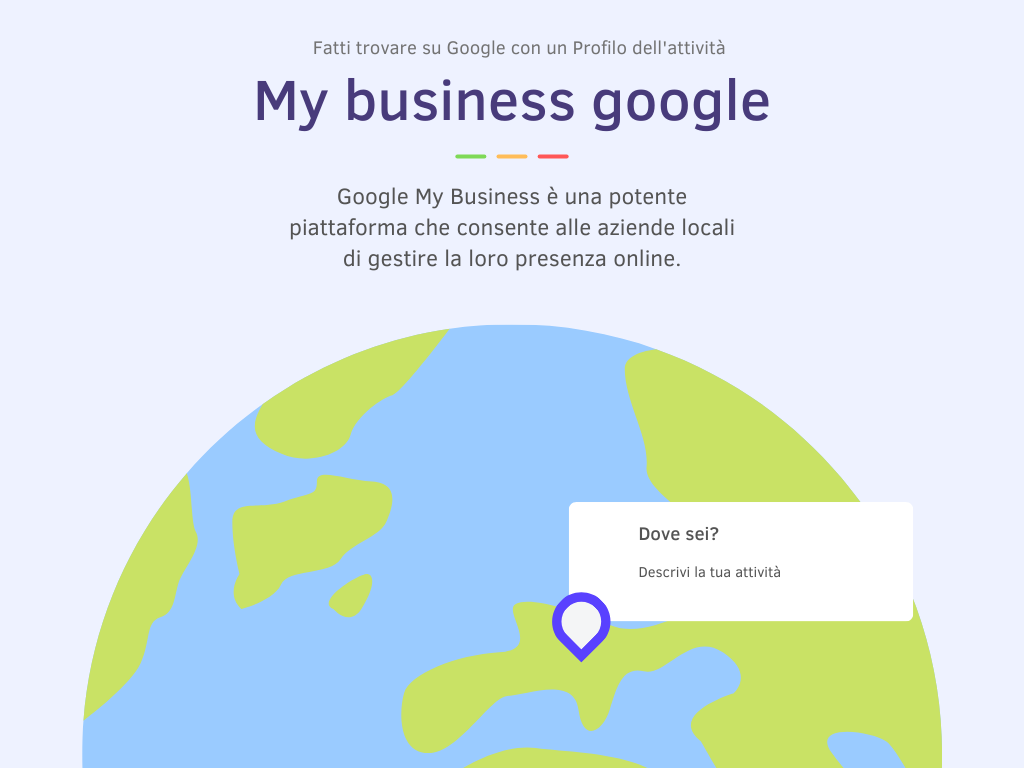 Fatti trovare su Google con un Profilo dell'attività

My business google

Google My Business è una potente piattaforma che consente alle aziende locali di gestire la loro presenza online.

Dove sei?

Descrivi la tua attività